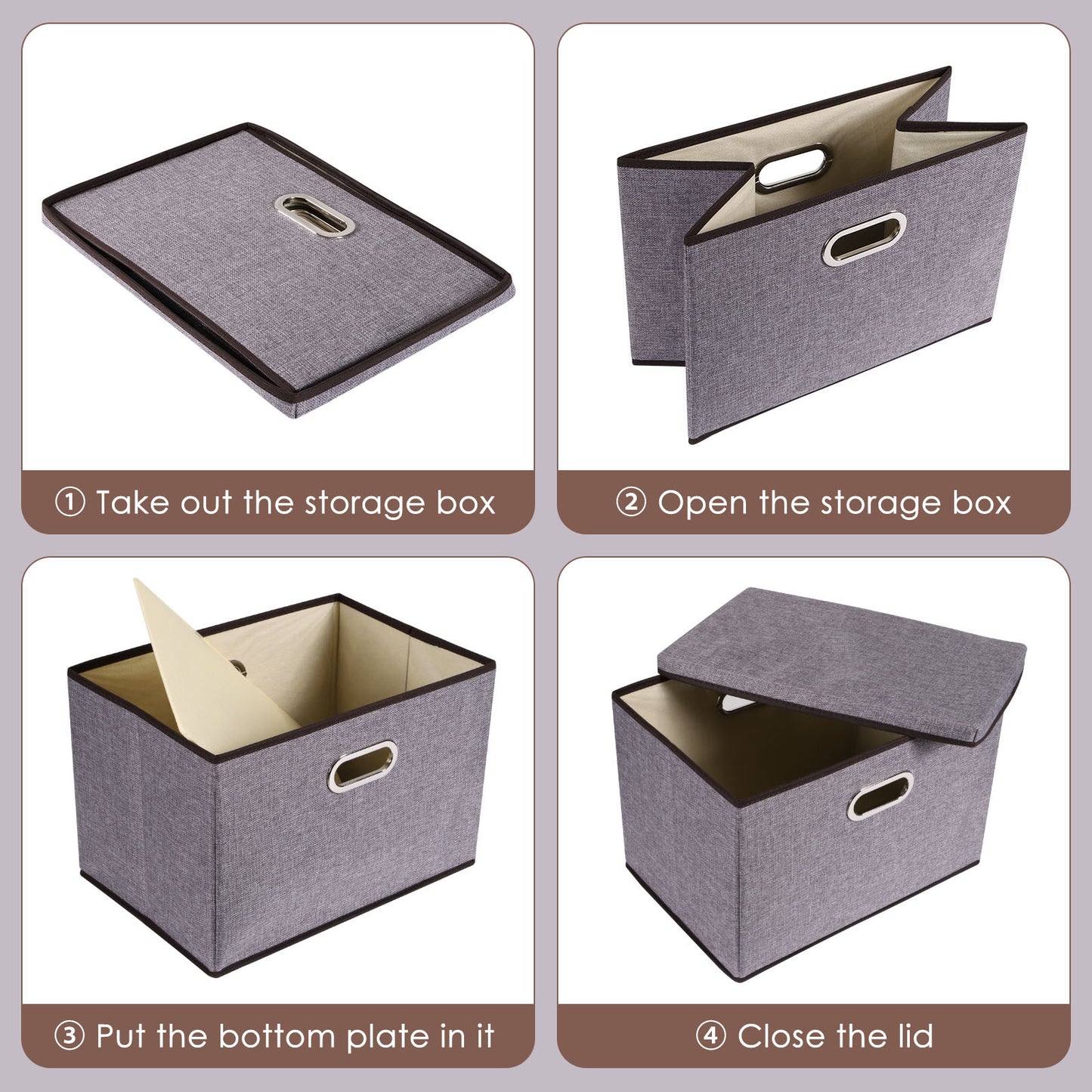 ① Take out the storage box

② Open the storage box

③ Put the bottom plate in it

④ Close the lid